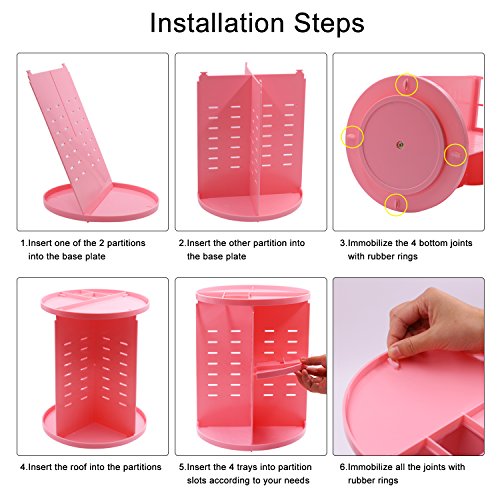 Installation Steps

1.Insert one of the 2 partitions into the base plate

2.Insert the other partition into the base plate

3.Immobilize the 4 bottom joints with rubber rings

4.Insert the roof into the partitions

5.Insert the 4 trays into partition slots according to your needs

6.Immobilize all the joints with rubber rings