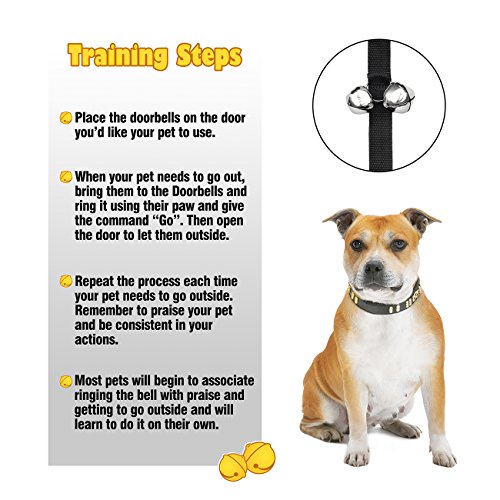 Training Steps

Place the doorbells on the door you'd like your pet to use.

When your pet needs to go out, bring them to the Doorbells and ring it using their paw and give the command "Go". Then open the door to let them outside.

Repeat the process each time your pet needs to go outside. Remember to praise your pet and be consistent in your actions.

Most pets will begin to associate ringing the bell with praise and getting to go outside and will learn to do it on their own.