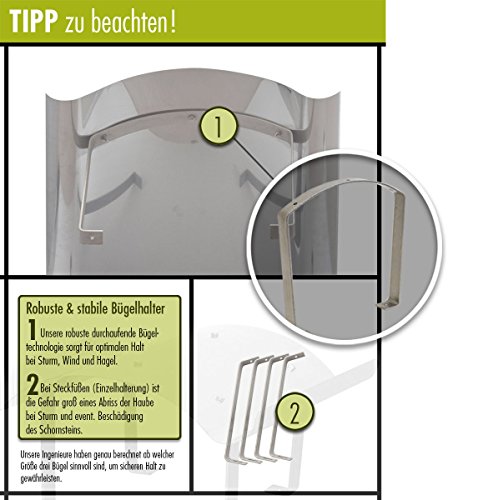 TIPP zu beachten!

1

Robuste & stabile Bügelhalter

1 Unsere robuste durchaufende Bügeltechnologie sorgt für optimalen Halt bei Sturm, Wind und Hagel.

2 Bei Steckfüßen (Einzelhalterung) ist die Gefahr groß eines Abriss der Haube bei Sturm und event. Beschädigung des Schornsteins.

Unsere Ingenieure haben genau berechnet ab welcher Größe drei Bügel sinnvoll sind, um sicheren Halt zu gewährleisten.

2