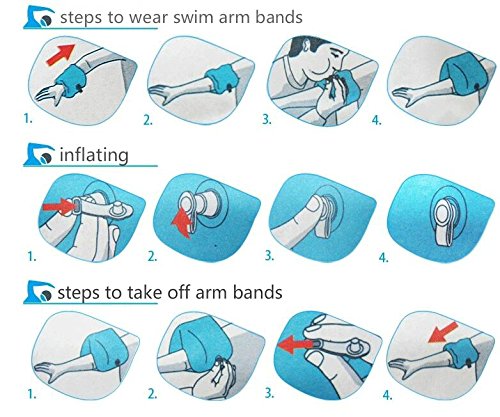 steps to wear swim arm bands

1.
2.
3.
4.

inflating

1.
2.
3.
4.

steps to take off arm bands

1.
2.
3.
4.