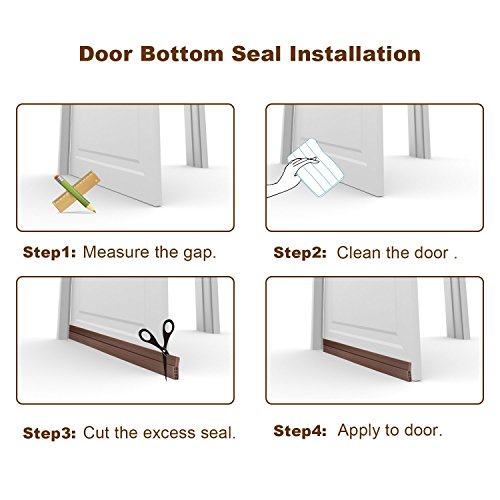 Door Bottom Seal Installation

Step1: Measure the gap.

Step2: Clean the door .

Step3: Cut the excess seal.

Step4: Apply to door.