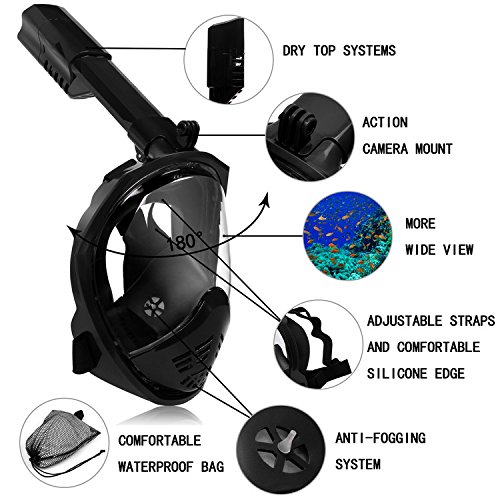 DRY TOP SYSTEMS

ACTION
CAMERA MOUNT

180°

MORE
WIDE VIEW

ADJUSTABLE STRAPS
AND COMFORTABLE
SILICONE EDGE

COMFORTABLE
WATERPROOF BAG

ANTI-FOGGING
SYSTEM