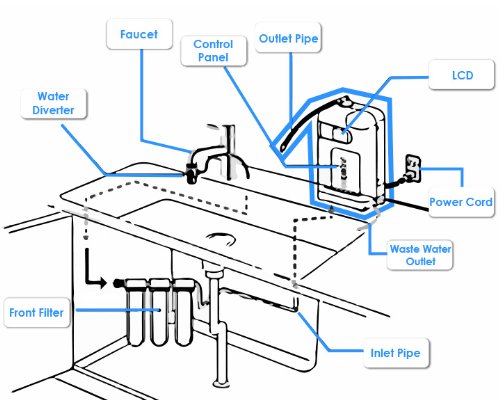 Faucet

Control Panel

Outlet Pipe

LCD

Water Diverter

Power Cord

Waste Water Outlet

Front Filter

Inlet Pipe