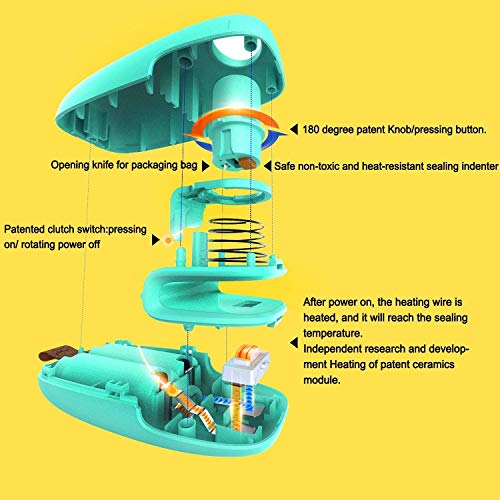 180 degree patent Knob/pressing button.

Opening knife for packaging bag

Safe non-toxic and heat-resistant sealing indenter

Patented clutch switch:pressing on/ rotating power off

After power on, the heating wire is heated, and it will reach the sealing temperature.
Independent research and development Heating of patent ceramics module.