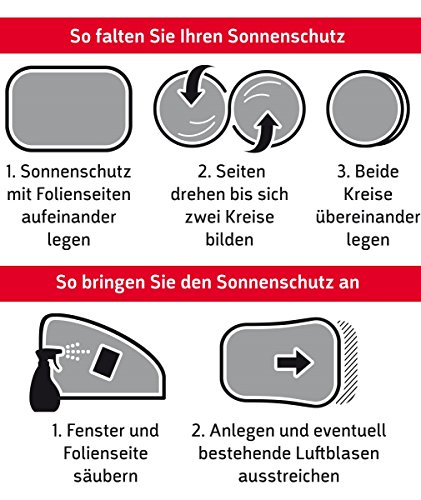 So falten Sie Ihren Sonnenschutz

1. Sonnenschutz mit Folienseiten aufeinander legen

2. Seiten drehen bis sich zwei Kreise bilden

3. Beide Kreise übereinander legen

So bringen Sie den Sonnenschutz an

1. Fenster und Folienseite säubern

2. Anlegen und eventuell bestehende Luftblasen ausstreichen