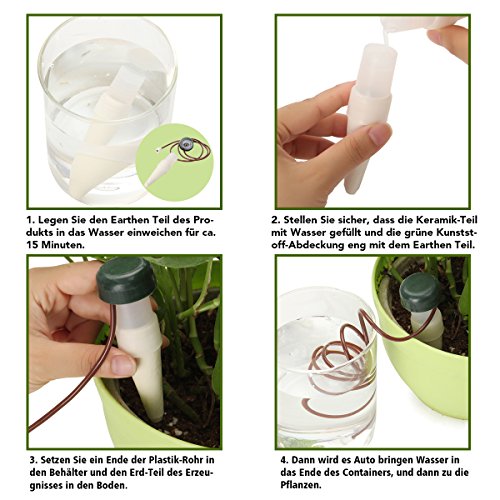 1. Legen Sie den Earthen Teil des Produkts in das Wasser einweichen für ca. 15 Minuten.

2. Stellen Sie sicher, dass die Keramik-Teil mit Wasser gefüllt und die grüne Kunststoff-Abdeckung eng mit dem Earthen Teil.

3. Setzen Sie ein Ende der Plastik-Rohr in den Behälter und den Erd-Teil des Erzeugnisses in den Boden.

4. Dann wird es Auto bringen Wasser in das Ende des Containers, und dann zu die Pflanzen.