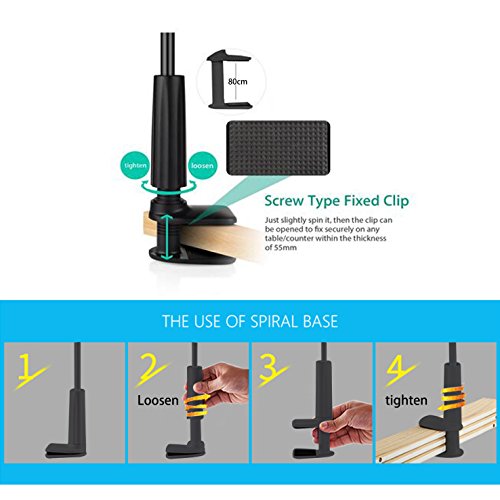 80cm

tighten

loosen

Screw Type Fixed Clip

Just slightly spin it, then the clip can be opened to fix securely on any table/counter within the thickness of 55mm

THE USE OF SPIRAL BASE

1

2

Loosen

3

4

tighten