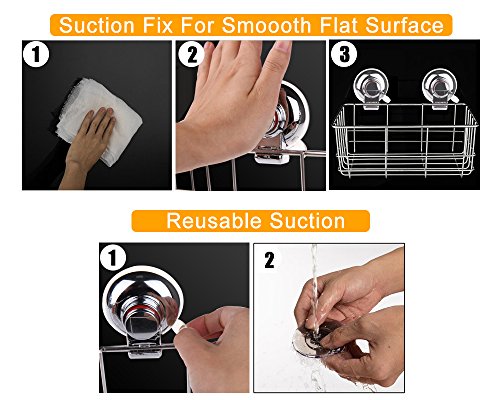 Suction Fix For Smoooth Flat Surface

1

2

3

Reusable Suction

1

2