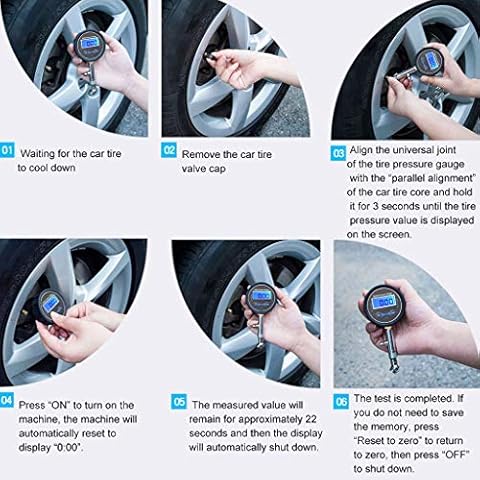 01 Waiting for the car tire to cool down

02 Remove the car tire valve cap

03 Align the universal joint of the tire pressure gauge with the "parallel alignment" of the car tire core and hold it for 3 seconds until the tire pressure value is displayed on the screen.

04 Press "ON" to turn on the machine, the machine will automatically reset to display "0:00".

05 The measured value will remain for approximately 22 seconds and then the display will automatically shut down.

06 The test is completed. If you do not need to save the memory, press "Reset to zero" to return to zero, then press "OFF" to shut down.