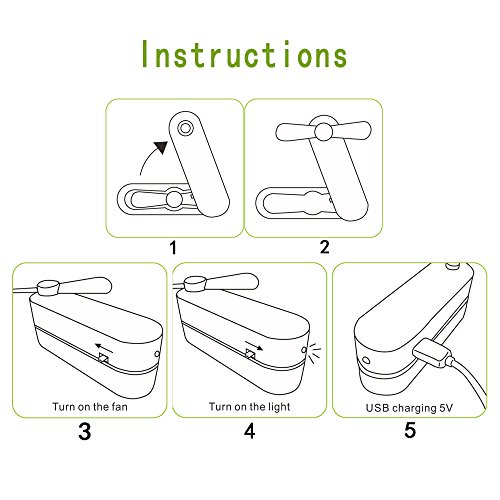 Instructions

1

2

Turn on the fan

3

Turn on the light

4

USB charging 5V

5