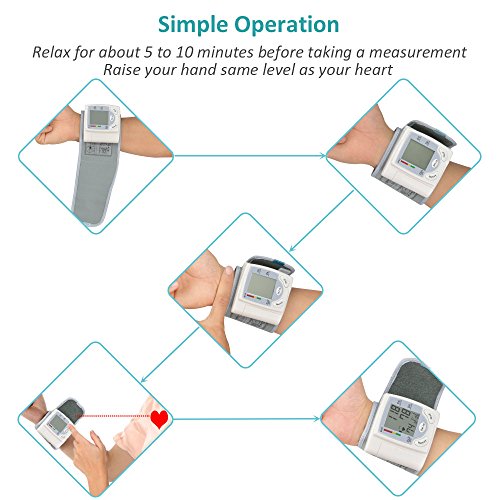 Simple Operation

Relax for about 5 to 10 minutes before taking a measurement
Raise your hand same level as your heart