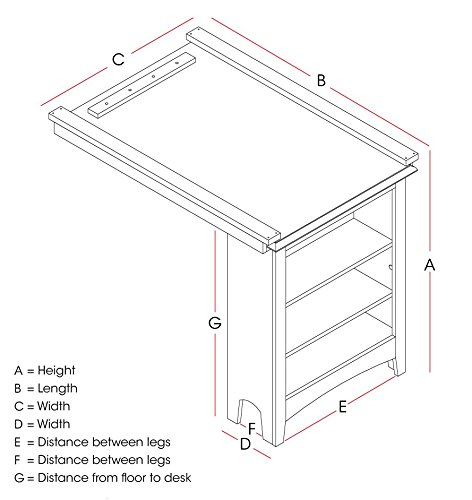 C

B

A

G

E

F

D

A = Height
B = Length
C = Width
D = Width
E = Distance between legs
F = Distance between legs
G = Distance from floor to desk