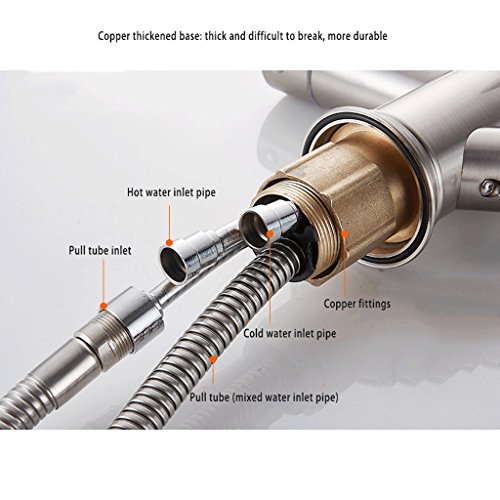 Copper thickened base: thick and difficult to break, more durable

Hot water inlet pipe

Pull tube inlet

Copper fittings

Cold water inlet pipe

Pull tube (mixed water inlet pipe)