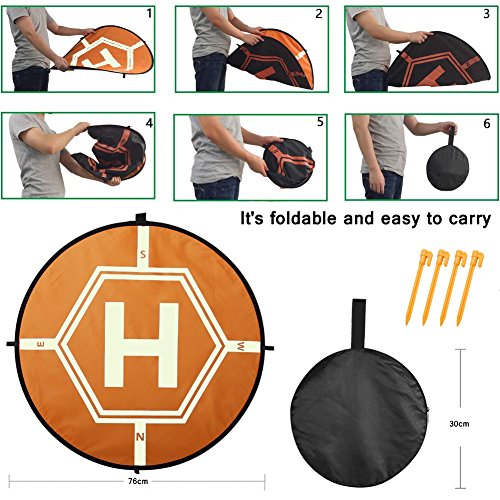 1

2

3

4

5

6

It's foldable and easy to carry

S

E

H

W

N

76cm

30cm