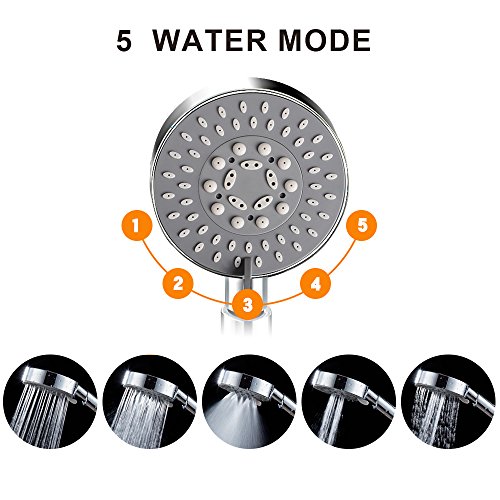 5 WATER MODE

1
2
3
4
5