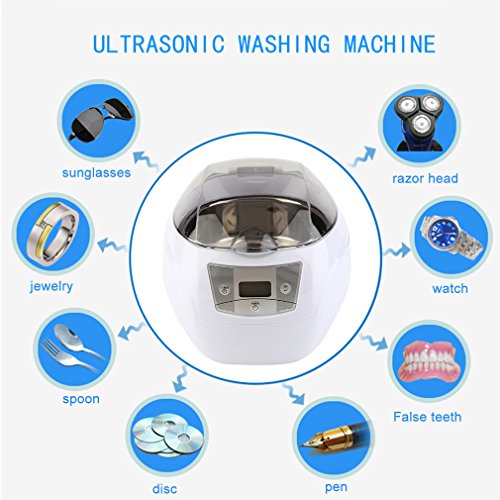 ULTRASONIC WASHING MACHINE

sunglasses

razor head

jewelry

watch

spoon

False teeth

disc

pen