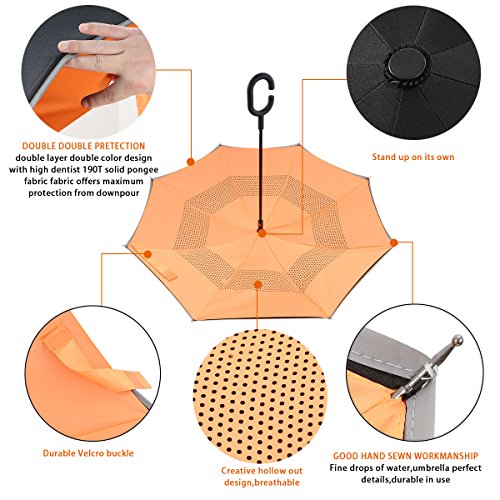 DOUBLE DOUBLE PRETECTION
double layer double color design with high dentist 190T solid pongee fabric fabric offers maximum protection from downpour

Stand up on its own

Durable Velcro buckle

Creative hollow out design,breathable

GOOD HAND SEWN WORKMANSHIP
Fine drops of water,umbrella perfect details,durable in use