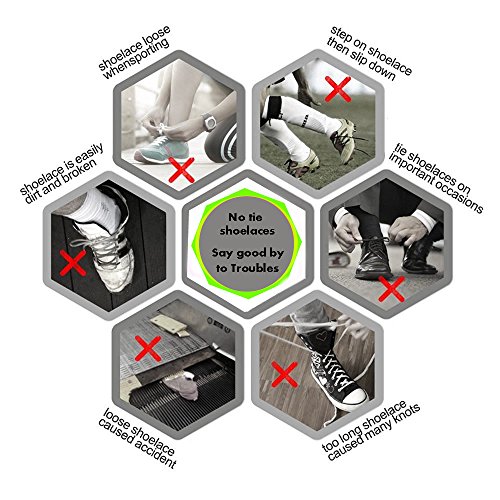 shoelace loose whensporting

step on shoelace then slip down

shoelace is easily dirt and broken

No tie shoelaces

Say good by to Troubles

tie shoelaces on important occasions

loose shoelace caused accident

too long shoelace caused many knots