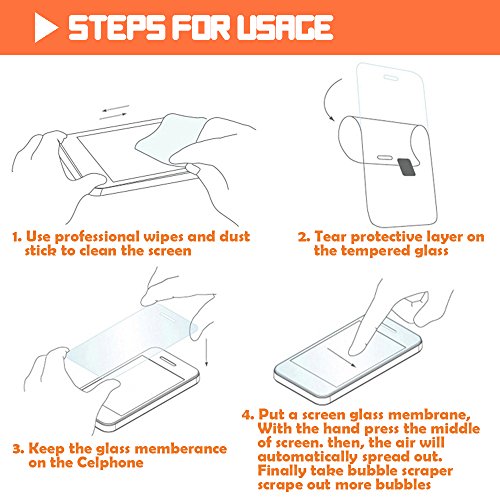 STEPS FOR USAGE

1. Use professional wipes and dust stick to clean the screen

2. Tear protective layer on the tempered glass

3. Keep the glass memberance on the Celphone

4. Put a screen glass membrane, With the hand press the middle of screen. then, the air will automatically spread out. Finally take bubble scraper scrape out more bubbles