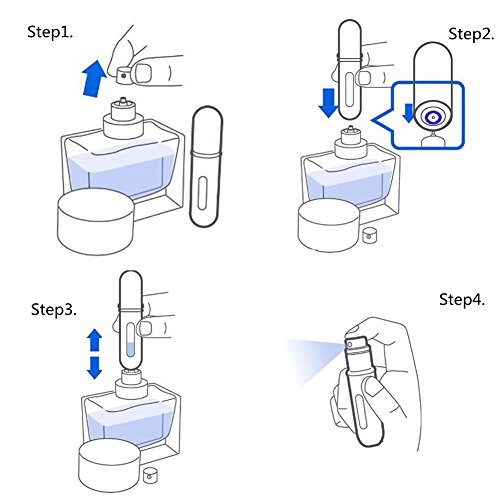 Step1.

Step2.

Step3.

Step4.