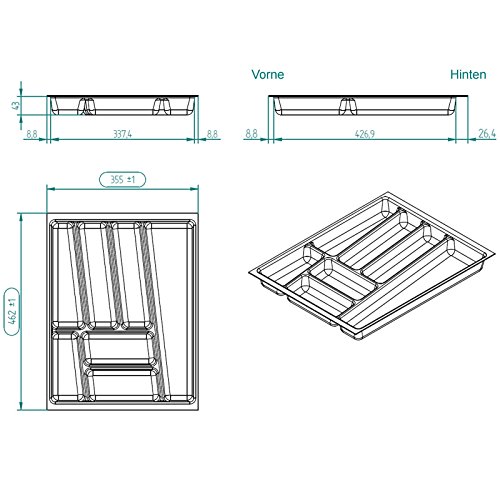 Vorne

Hinten

43

8,8

337,4

8,8

8,8

426,9

26,4

355 ±1

462 ±1