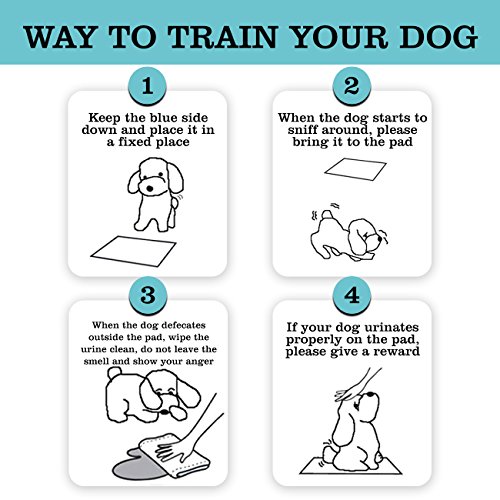 WAY TO TRAIN YOUR DOG

1

Keep the blue side down and place it in a fixed place

2

When the dog starts to sniff around, please bring it to the pad

3

When the dog defecates outside the pad, wipe the urine clean, do not leave the smell and show your anger

4

If your dog urinates properly on the pad, please give a reward