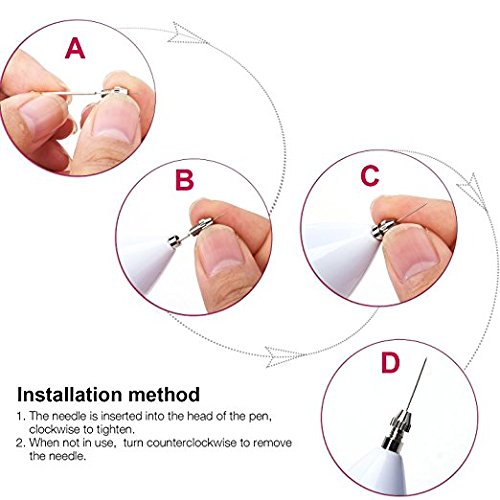 A

B

C

D

Installation method

1. The needle is inserted into the head of the pen, clockwise to tighten.
2. When not in use, turn counterclockwise to remove the needle.