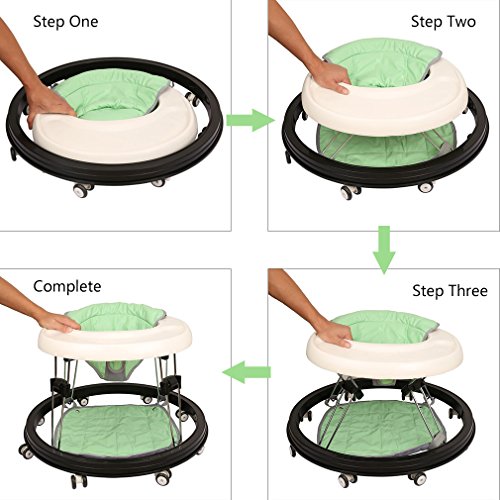 Step One

Step Two

Step Three

Complete