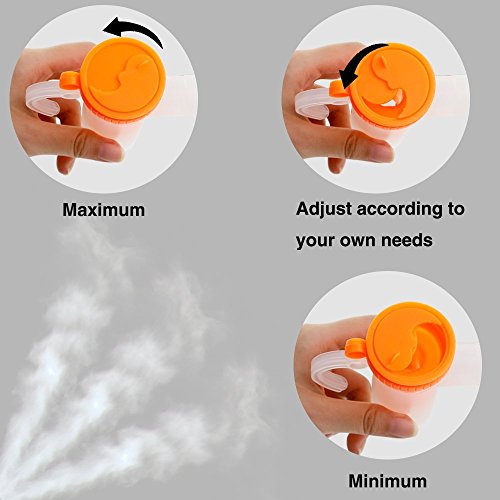 Maximum

Adjust according to your own needs

Minimum