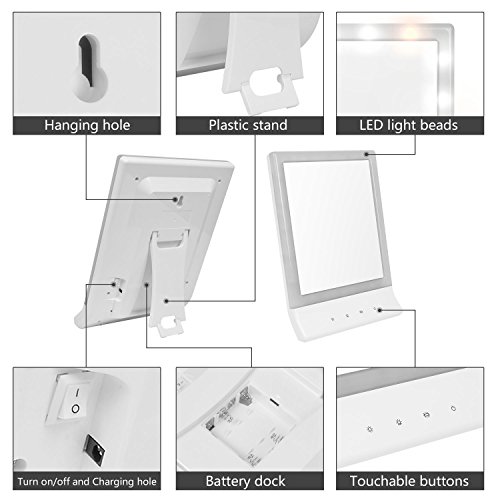 Hanging hole

Plastic stand

LED light beads

I

O

Turn on/off and Charging hole

Battery dock

Touchable buttons