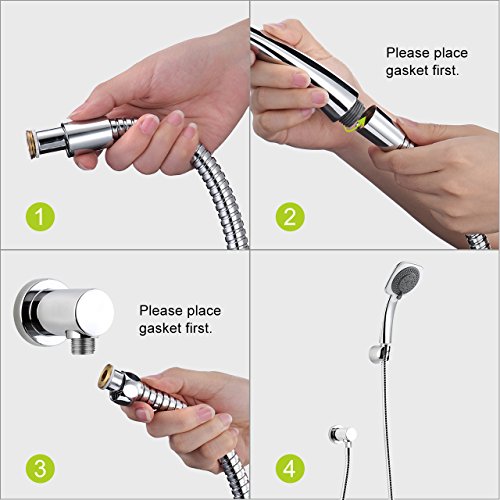 1

Please place gasket first.

2

Please place gasket first.

3

4