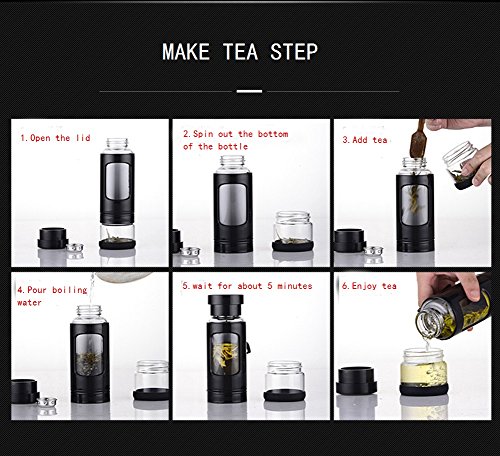 MAKE TEA STEP

1.Open the lid

2.Spin out the bottom of the bottle

3.Add tea

4.Pour boiling water

5.wait for about 5 minutes

6.Enjoy tea