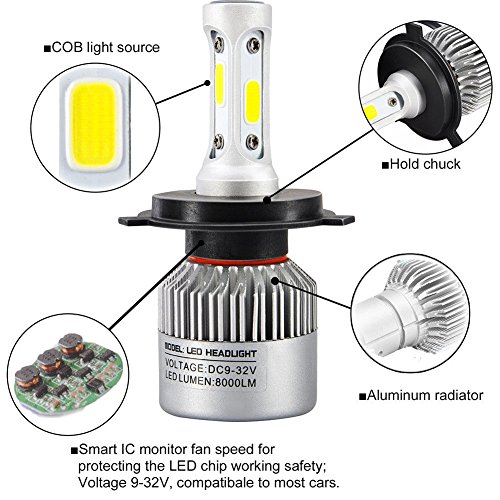 ■COB light source

■Hold chuck

MODEL: LED HEADLIGHT
VOLTAGE:DC9-32V
LED LUMEN:8000LM

■Aluminum radiator

■Smart IC monitor fan speed for protecting the LED chip working safety; Voltage 9-32V, compatibale to most cars.