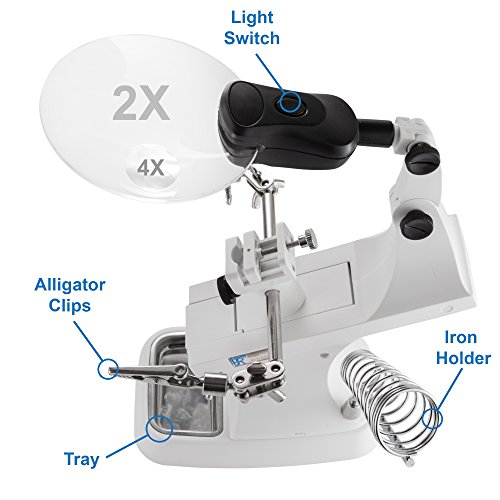 Light Switch

2X

4X

Alligator Clips

Iron Holder

Tray