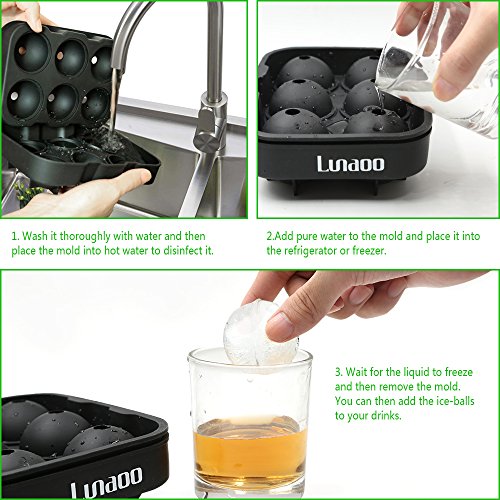 Lunaoo

1. Wash it thoroughly with water and then place the mold into hot water to disinfect it.

2.Add pure water to the mold and place it into the refrigerator or freezer.

3. Wait for the liquid to freeze and then remove the mold. You can then add the ice-balls to your drinks.

Lunaoo