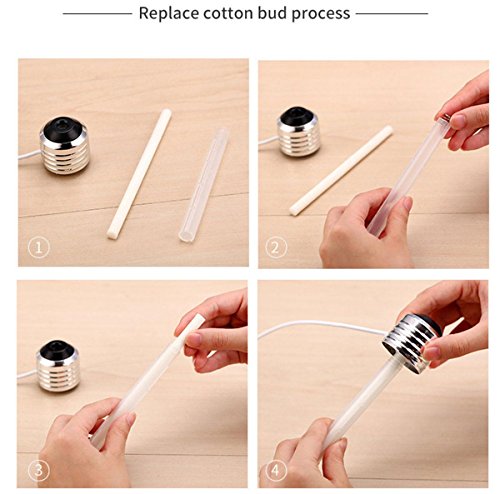 Replace cotton bud process

①

②

③

④