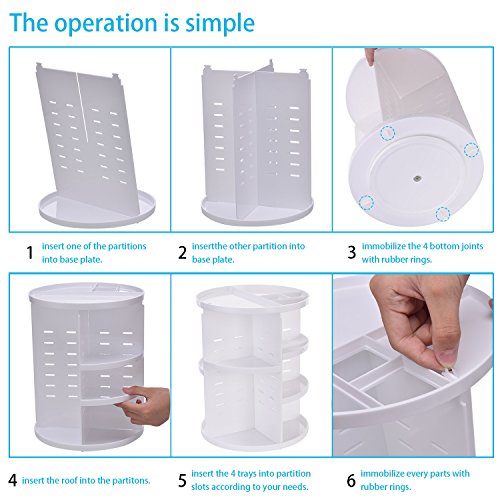 The operation is simple

1 insert one of the partitions into base plate.

2 insertthe other partition into base plate.

3 immobilize the 4 bottom joints with rubber rings.

4 insert the roof into the partitons.

5 insert the 4 trays into partition slots according to your needs.

6 immobilize every parts with rubber rings.