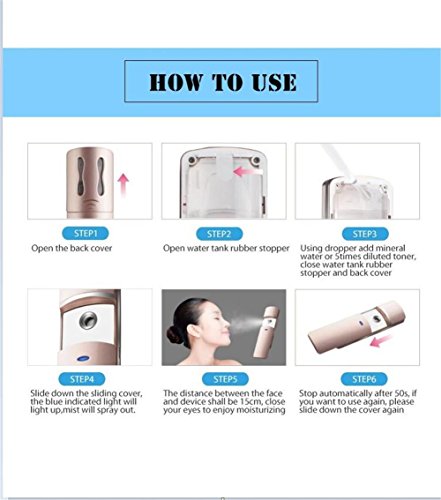 HOW TO USE

STEP1
Open the back cover

STEP2
Open water tank rubber stopper

STEP3
Using dropper add mineral water or 5times diluted toner, close water tank rubber stopper and back cover

STEP4
Slide down the sliding cover, the blue indicated light will light up,mist will spray out.

STEP5
The distance between the face and device shall be 15cm, close your eyes to enjoy moisturizing

STEP6
Stop automatically after 50s, if you want to use again, please slide down the cover again