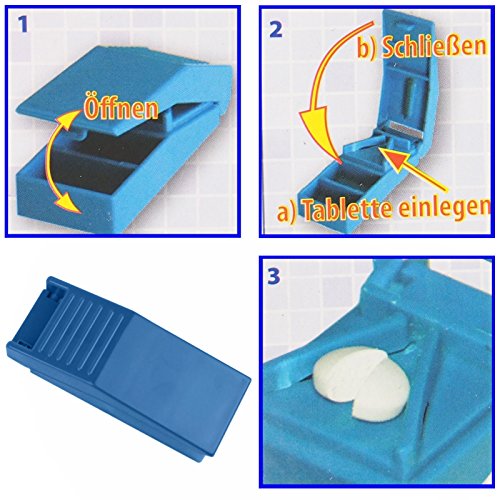 1

Öffnen

2

b) Schließen

a) Tablette einlegen

3