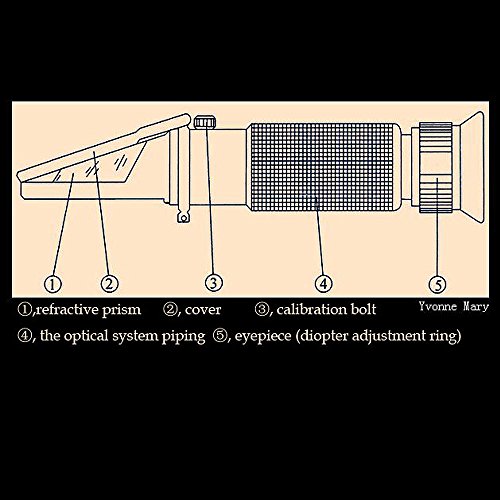 ①
②
③
④
⑤

①,refractive prism ②, cover ③, calibration bolt

Yvonne Mary

④, the optical system piping ⑤, eyepiece (diopter adjustment ring)