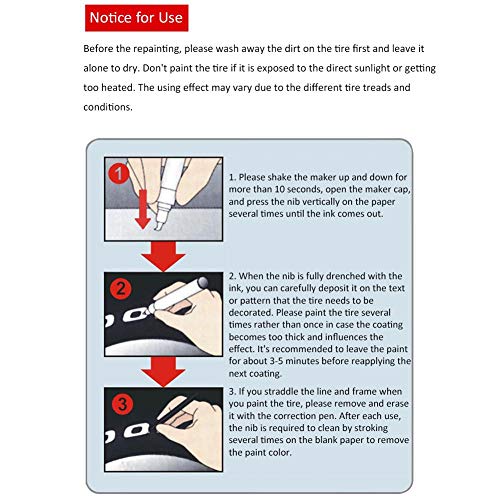 Notice for Use

Before the repainting, please wash away the dirt on the tire first and leave it alone to dry. Don't paint the tire if it is exposed to the direct sunlight or getting too heated. The using effect may vary due to the different tire treads and conditions.

1

1. Please shake the maker up and down for more than 10 seconds, open the maker cap, and press the nib vertically on the paper several times until the ink comes out.

2

2. When the nib is fully drenched with the ink, you can carefully deposit it on the text or pattern that the tire needs to be decorated. Please paint the tire several times rather than once in case the coating becomes too thick and influences the effect. It's recommended to leave the paint for about 3-5 minutes before reapplying the next coating.

3

3. If you straddle the line and frame when you paint the tire, please remove and erase it with the correction pen. After each use, the nib is required to clean by stroking several times on the blank paper to remove the paint color.