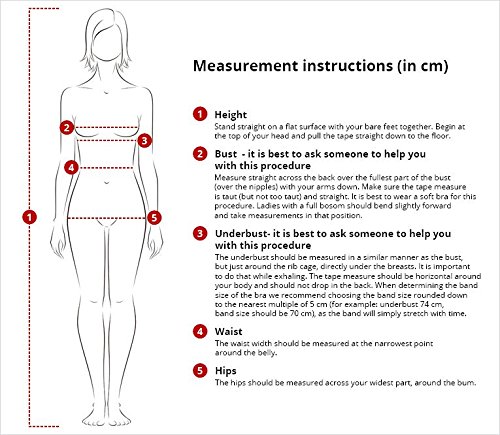 2
3
4
1
5

Measurement instructions (in cm)

1 Height
Stand straight on a flat surface with your bare feet together. Begin at the top of your head and pull the tape straight down to the floor.

2 Bust - it is best to ask someone to help you with this procedure
Measure straight across the back over the fullest part of the bust (over the nipples) with your arms down. Make sure the tape measure is taut (but not too taut) and straight. It is best to wear a soft bra for this procedure. Ladies with a full bosom should bend slightly forward and take measurements in that position.

3 Underbust- it is best to ask someone to help you with this procedure
The underbust should be measured in a similar manner as the bust, but just around the rib cage, directly under the breasts. It is important to do that while exhaling. The tape measure should be horizontal around your body and should not drop in the back. When determining the band size of the bra we recommend choosing the band size rounded down to the nearest multiple of 5 cm (for example: underbust 74 cm, band size should be 70 cm), as the band will simply stretch with time.

4 Waist
The waist width should be measured at the narrowest point around the belly.

5 Hips
The hips should be measured across your widest part, around the bum.