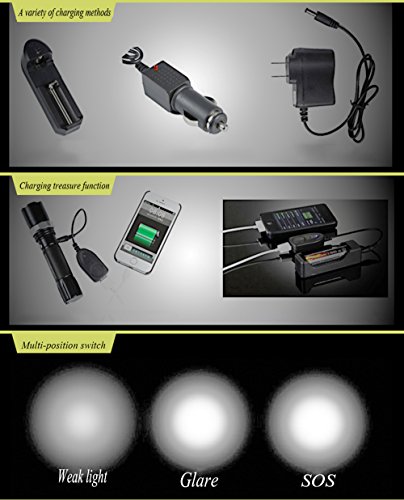 A variety of charging methods

Charging treasure function

Multi-position switch

Weak light

Glare

SOS