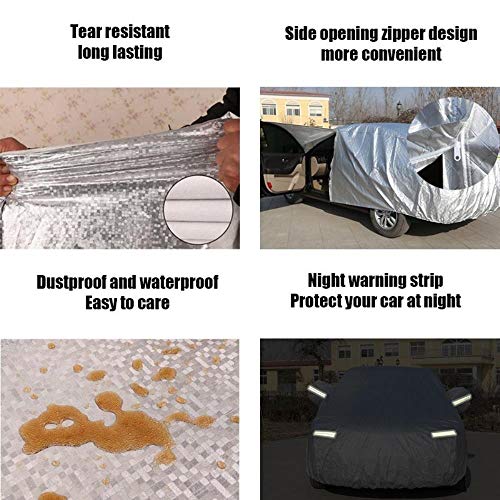 Tear resistant
long lasting

Side opening zipper design
more convenient

Dustproof and waterproof
Easy to care

Night warning strip
Protect your car at night