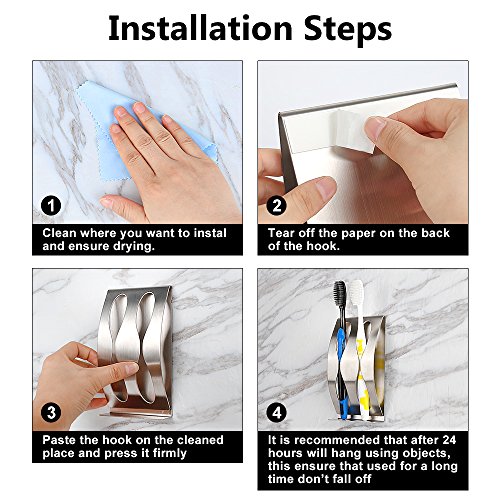 Installation Steps

1
Clean where you want to instal and ensure drying.

2
Tear off the paper on the back of the hook.

3
Paste the hook on the cleaned place and press it firmly

4
It is recommended that after 24 hours will hang using objects, this ensure that used for a long time don't fall off