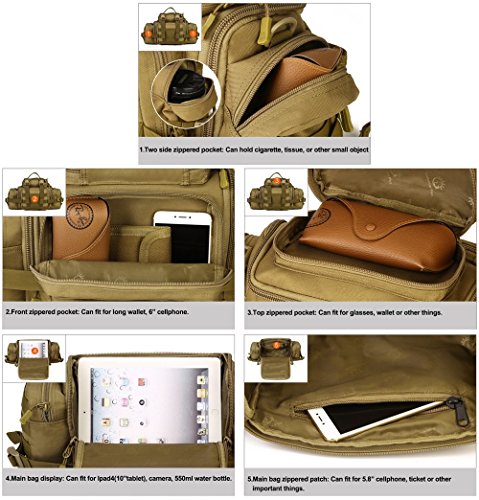 1.Two side zippered pocket: Can hold cigarette, tissue, or other small object

2.Front zippered pocket: Can fit for long wallet, 6" cellphone.

3.Top zippered pocket: Can fit for glasses, wallet or other things.

4.Main bag display: Can fit for Ipad4(10"tablet), camera, 550ml water bottle.

5.Main bag zippered patch: Can fit for 5.8" cellphone, ticket or other important things.