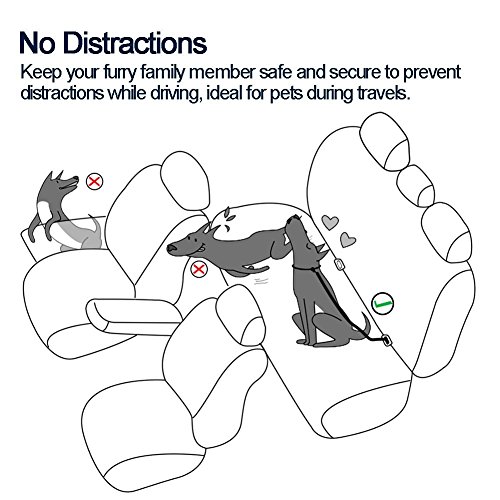 No Distractions

Keep your furry family member safe and secure to prevent distractions while driving, ideal for pets during travels.