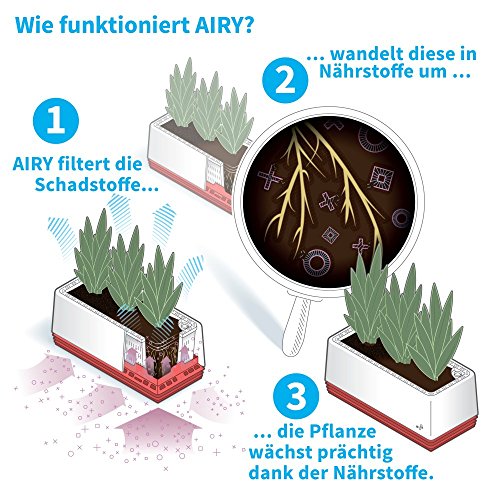 Wie funktioniert AIRY?

1

AIRY filtert die Schadstoffe...

2

... wandelt diese in Nährstoffe um ...

3

... die Pflanze wächst prächtig dank der Nährstoffe.