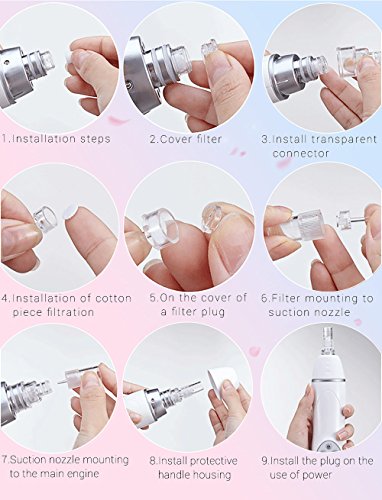 1.Installation steps

2.Cover filter

3.Install transparent connector

4.Installation of cotton piece filtration

5.On the cover of a filter plug

6.Filter mounting to suction nozzle

7.Suction nozzle mounting to the main engine

8.Install protective handle housing

9.Install the plug on the use of power