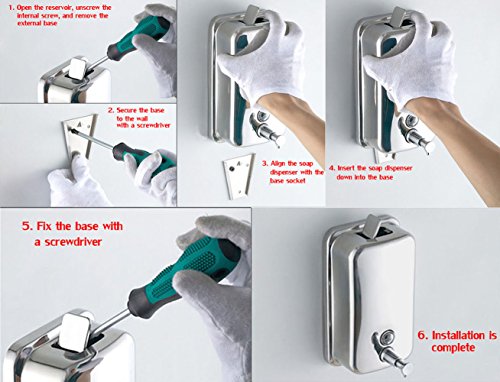 1. Open the reservoir, unscrew the internal screw, and remove the external base

2. Secure the base to the wall with a screwdriver

3. Align the soap dispenser with the base socket

4. Insert the soap dispenser down into the base

5. Fix the base with a screwdriver

6. Installation is complete